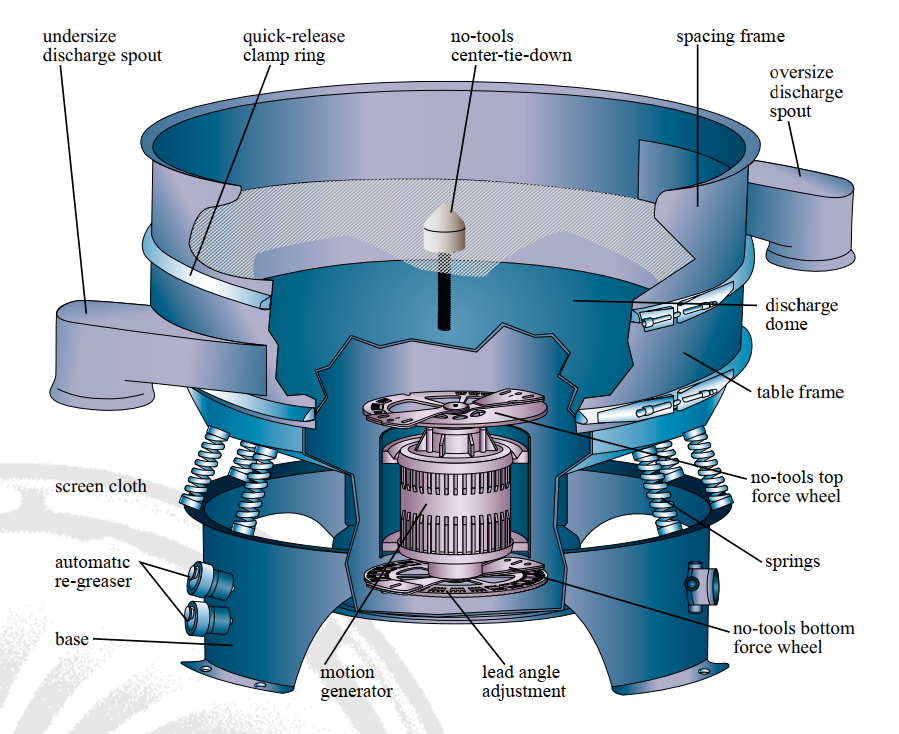 undersize discharge spout

quick-release clamp ring

no-tools center-tie-down

spacing frame

oversize discharge spout

discharge dome

table frame

no-tools top force wheel

springs

no-tools bottom force wheel

screen cloth

automatic re-greaser

base

motion generator

lead angle adjustment